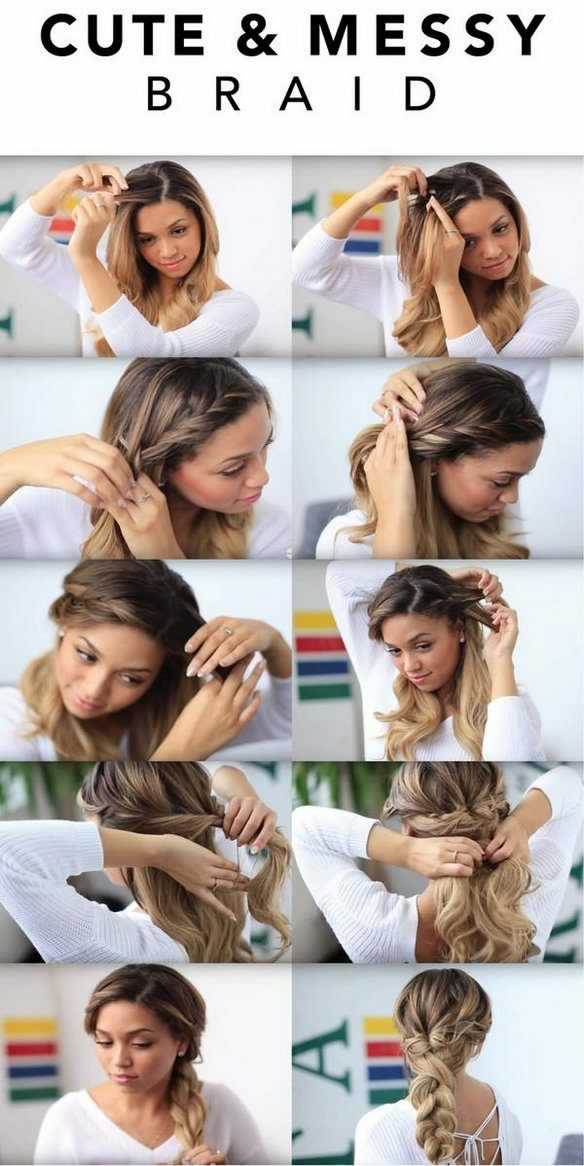 CUTE & MESSY
BRAID