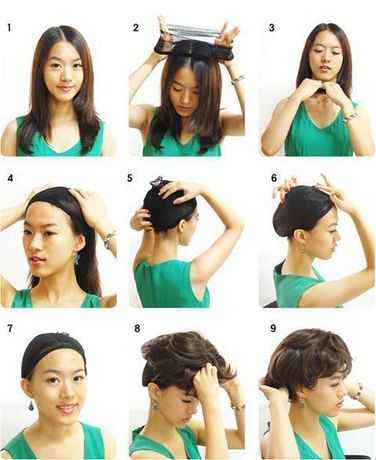 1

2

3

4

5

6

7

8

9