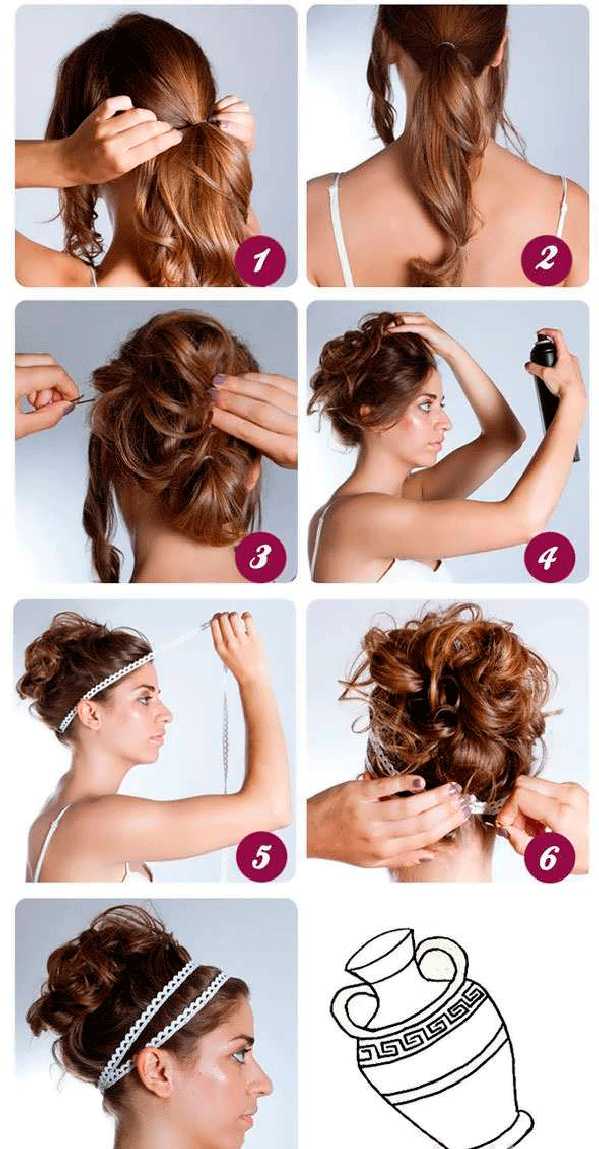 1
2
3
4
5
6