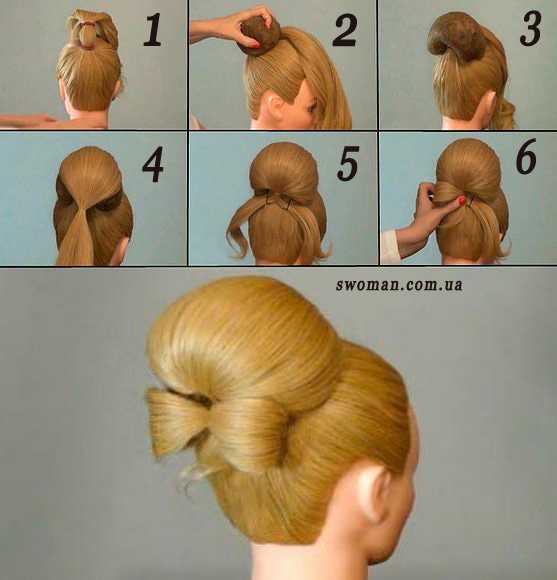 1
2
3
4
5
6
swoman.com.ua